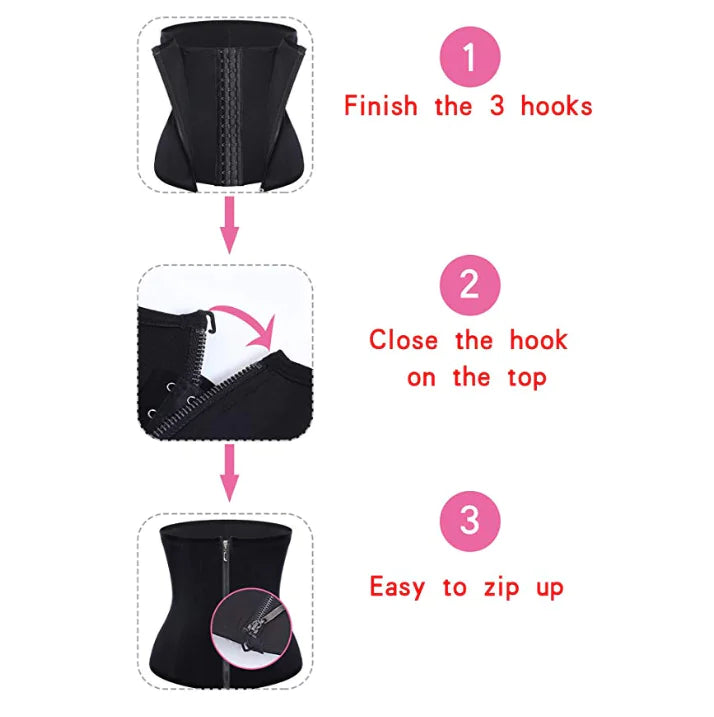 1
Finish the 3 hooks

2
Close the hook on the top

3
Easy to zip up